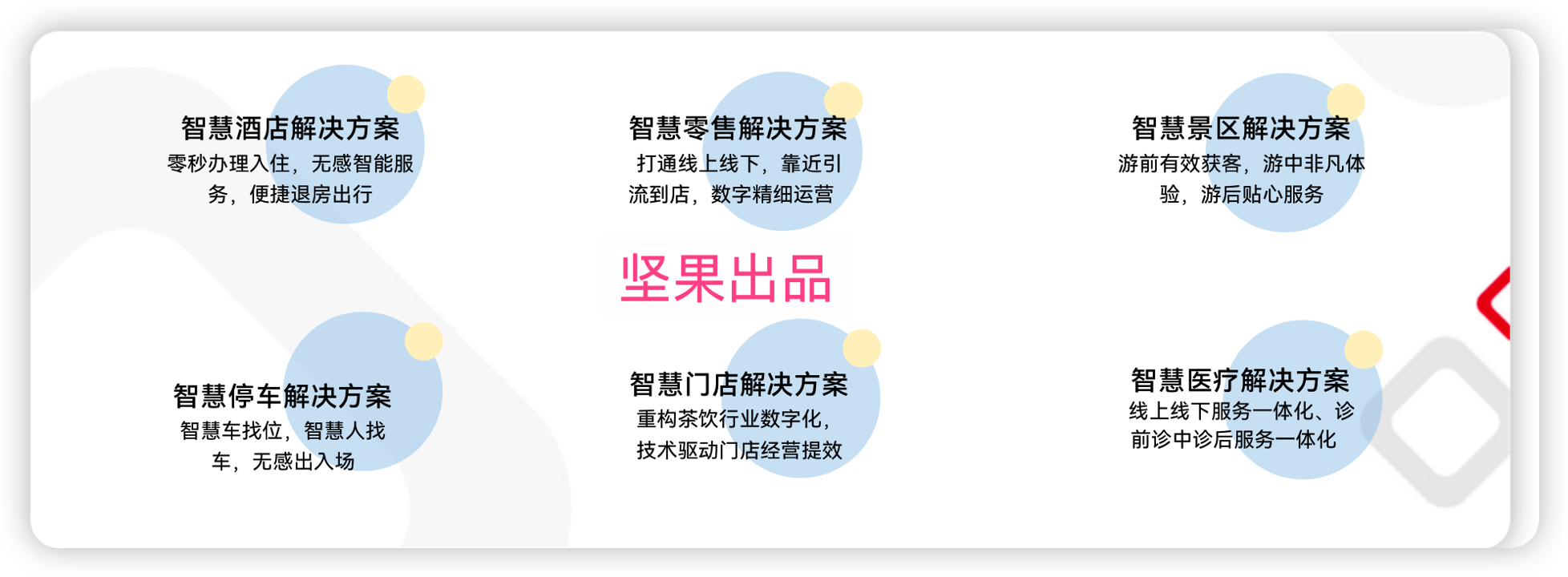 智慧酒店解决方案
零秒办理入住，无感智能服务，便捷退房出行

智慧零售解决方案
打通线上线下，靠近引流到店，数字精细运营

智慧景区解决方案
游前有效获客，游中非凡体验，游后贴心服务

坚果出品

智慧停车解决方案
智慧车找位，智慧人找车，无感出入场

智慧门店解决方案
重构茶饮行业数字化，技术驱动门店经营提效

智慧医疗解决方案
线上线下服务一体化、诊前诊中诊后服务一体化