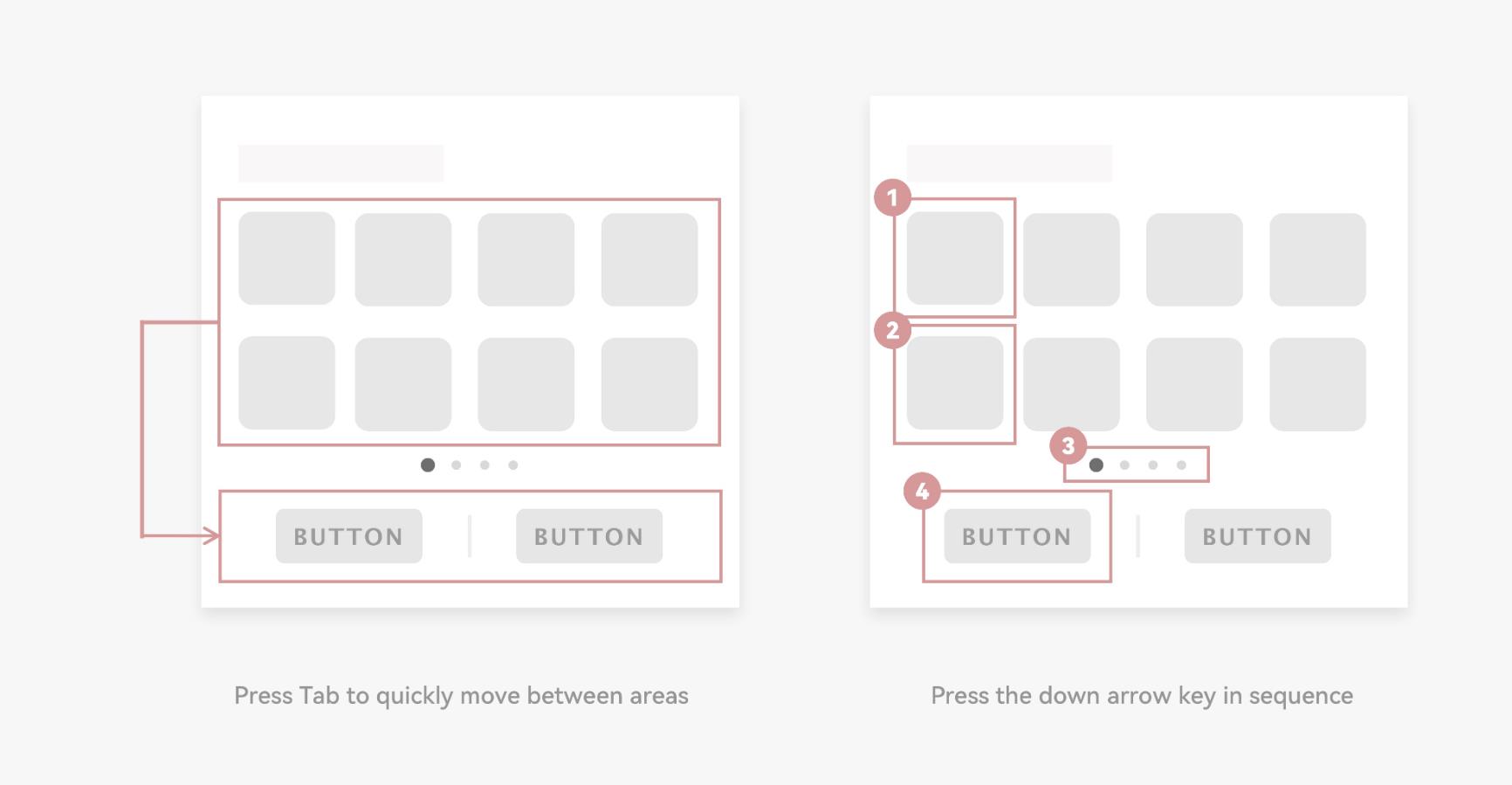 BUTTON BUTTON

Press Tab to quickly move between areas

1

2

3

4

BUTTON BUTTON

Press the down arrow key in sequence